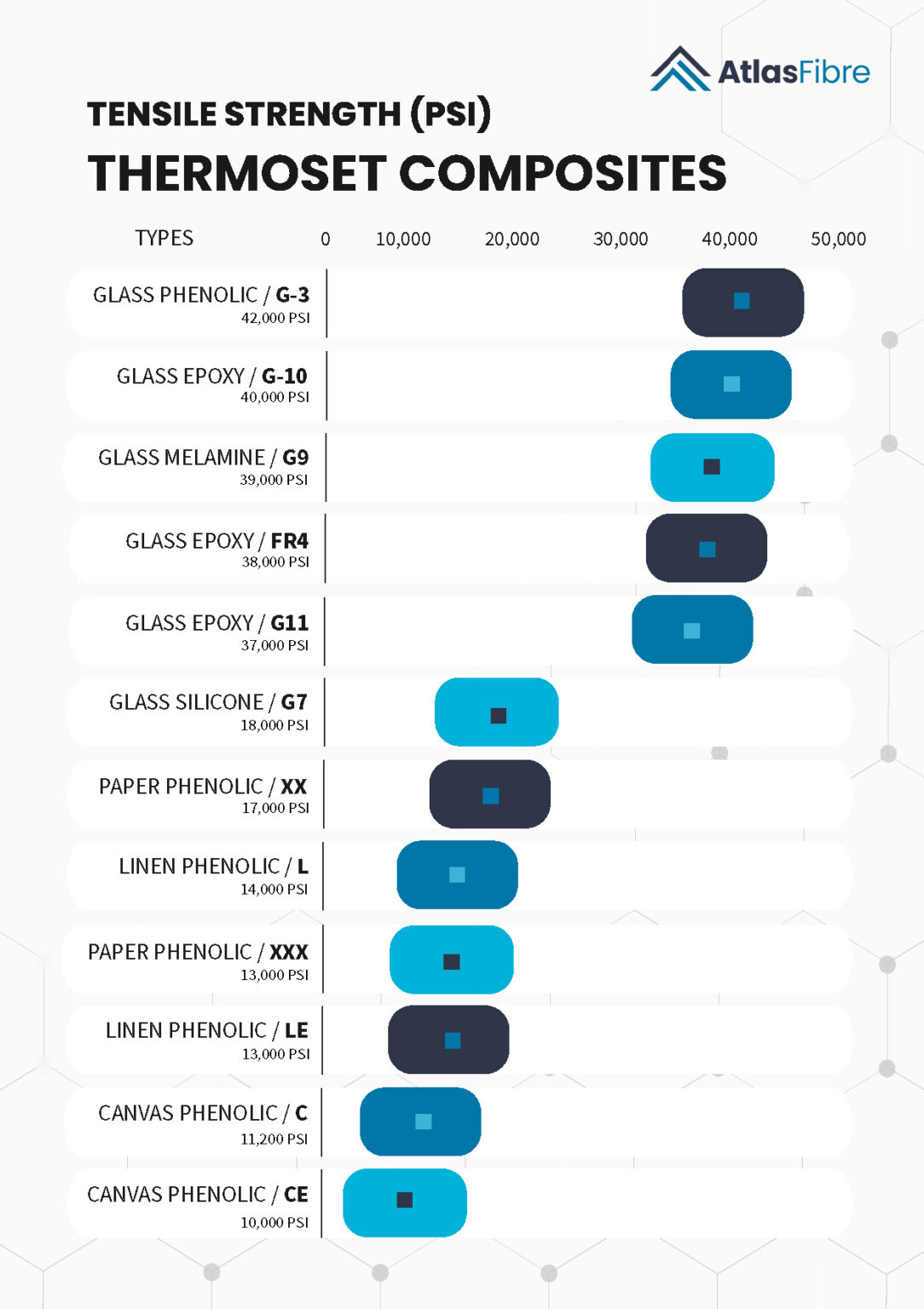 AtlasFibre

TENSILE STRENGTH (PSI)
THERMOSET COMPOSITES

TYPES 0 10,000 20,000 30,000 40,000 50,000

GLASS PHENOLIC / G-3
42,000 PSI

GLASS EPOXY / G-10
40,000 PSI

GLASS MELAMINE / G9
39,000 PSI

GLASS EPOXY / FR4
38,000 PSI

GLASS EPOXY / G11
37,000 PSI

GLASS SILICONE / G7
18,000 PSI

PAPER PHENOLIC / XX
17,000 PSI

LINEN PHENOLIC / L
14,000 PSI

PAPER PHENOLIC / XXX
13,000 PSI

LINEN PHENOLIC / LE
13,000 PSI

CANVAS PHENOLIC / C
11,200 PSI

CANVAS PHENOLIC / CE
10,000 PSI